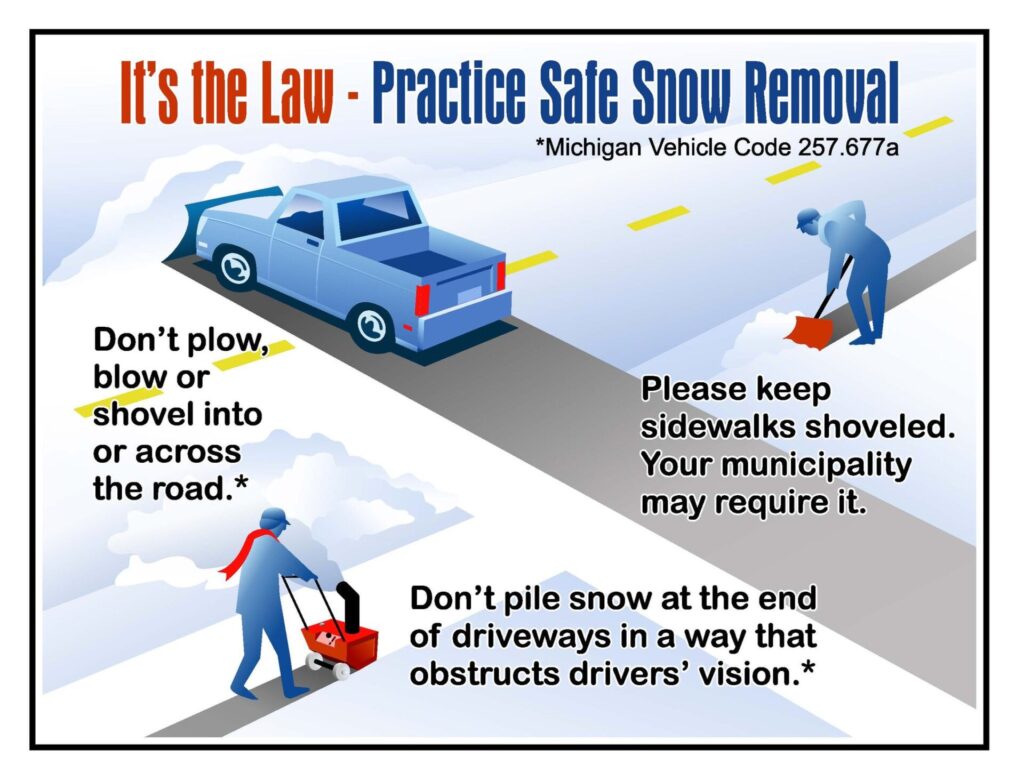 It's the Law - Practice Safe Snow Removal

*Michigan Vehicle Code 257.677a

Don't plow, blow or shovel into or across the road.*

Please keep sidewalks shoveled. Your municipality may require it.

Don't pile snow at the end of driveways in a way that obstructs drivers' vision.*